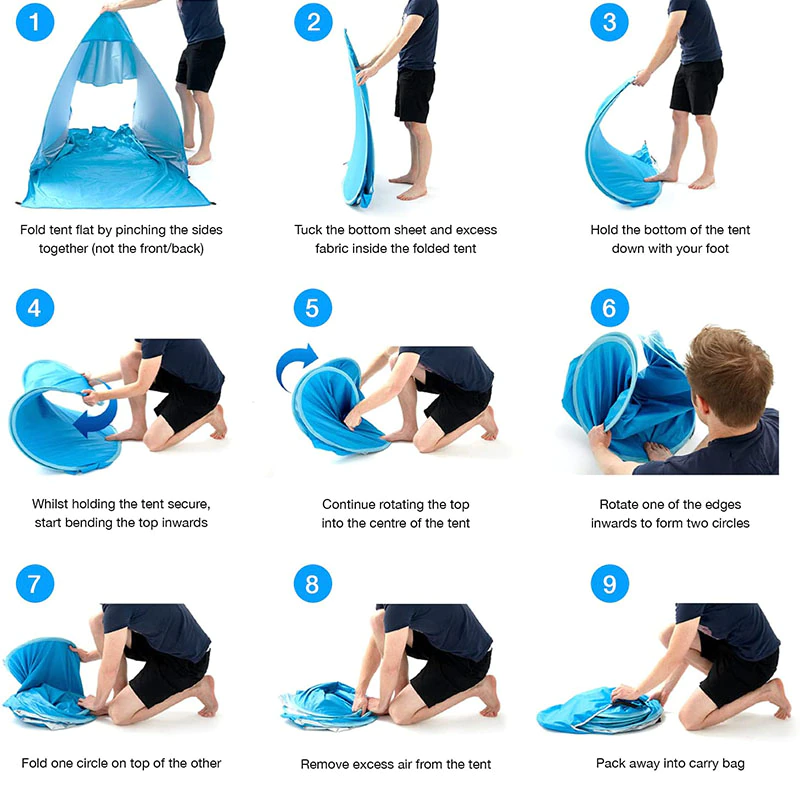 1

Fold tent flat by pinching the sides together (not the front/back)

2

Tuck the bottom sheet and excess fabric inside the folded tent

3

Hold the bottom of the tent down with your foot

4

Whilst holding the tent secure, start bending the top inwards

5

Continue rotating the top into the centre of the tent

6

Rotate one of the edges inwards to form two circles

7

Fold one circle on top of the other

8

Remove excess air from the tent

9

Pack away into carry bag